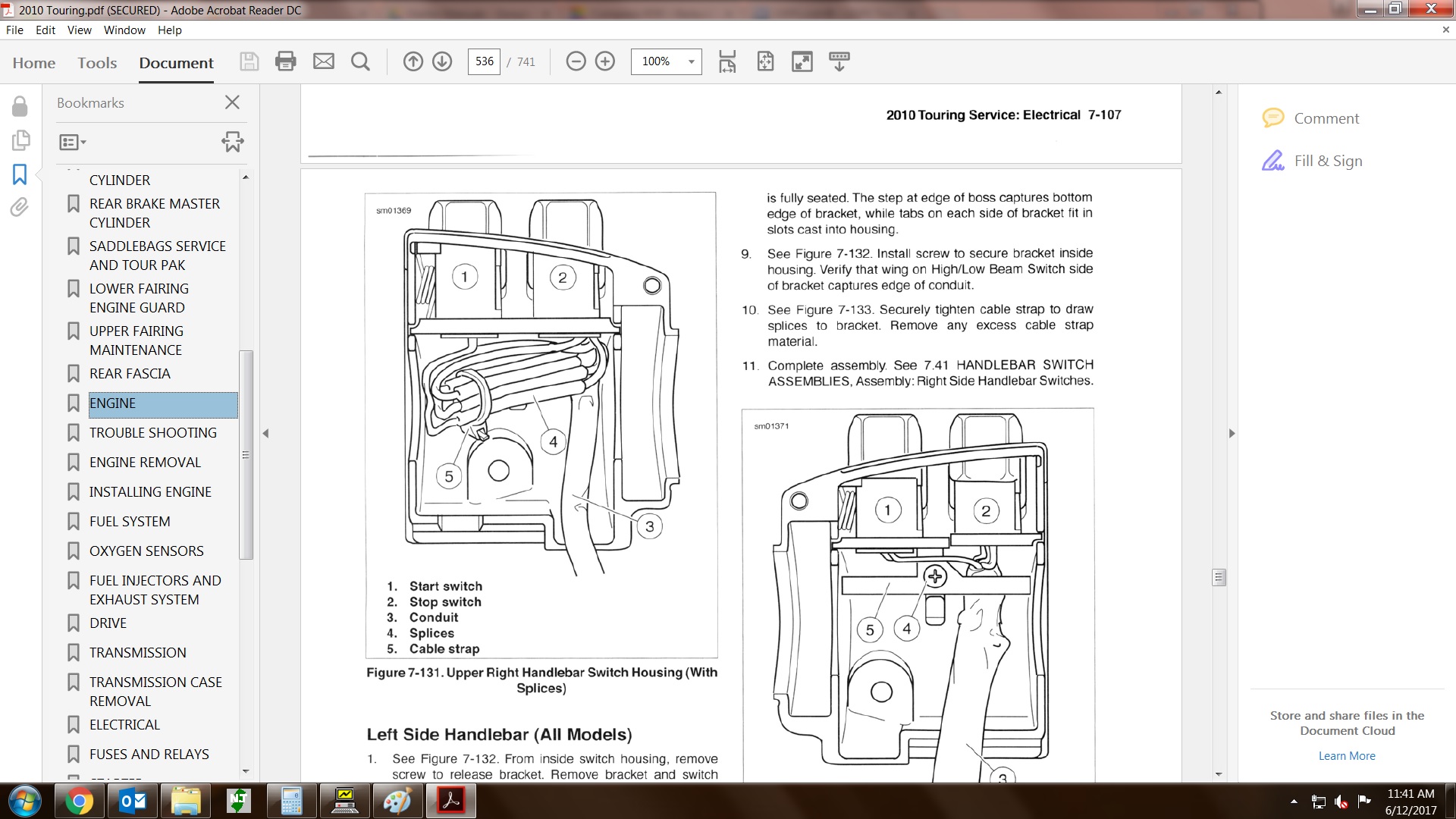 2010 Touring.pdf (SECURED) - Adobe Acrobat Reader DC

File Edit View Window Help

Home Tools Document

536 / 741

100%

Bookmarks

CYLINDER
REAR BRAKE MASTER CYLINDER
SADDLEBAGS SERVICE AND TOUR PAK
LOWER FAIRING ENGINE GUARD
UPPER FAIRING MAINTENANCE
REAR FASCIA
ENGINE
TROUBLE SHOOTING
ENGINE REMOVAL
INSTALLING ENGINE
FUEL SYSTEM
OXYGEN SENSORS
FUEL INJECTORS AND EXHAUST SYSTEM
DRIVE
TRANSMISSION
TRANSMISSION CASE REMOVAL
ELECTRICAL
FUSES AND RELAYS

2010 Touring Service: Electrical 7-107

sm01369

1 2 4 5 3

1. Start switch
2. Stop switch
3. Conduit
4. Splices
5. Cable strap

Figure 7-131. Upper Right Handlebar Switch Housing (With Splices)

Left Side Handlebar (All Models)

1. See Figure 7-132. From inside switch housing, remove screw to release bracket. Remove bracket and switch

is fully seated. The step at edge of boss captures bottom edge of bracket, while tabs on each side of bracket fit in slots cast into housing.

9. See Figure 7-132. Install screw to secure bracket inside housing. Verify that wing on High/Low Beam Switch side of bracket captures edge of conduit.

10. See Figure 7-133. Securely tighten cable strap to draw splices to bracket. Remove any excess cable strap material.

11. Complete assembly. See 7.41 HANDLEBAR SWITCH ASSEMBLIES, Assembly: Right Side Handlebar Switches.

sm01371

1 2 5 4 3

Comment

Fill & Sign

Store and share files in the Document Cloud

Learn More

11:41 AM
6/12/2017