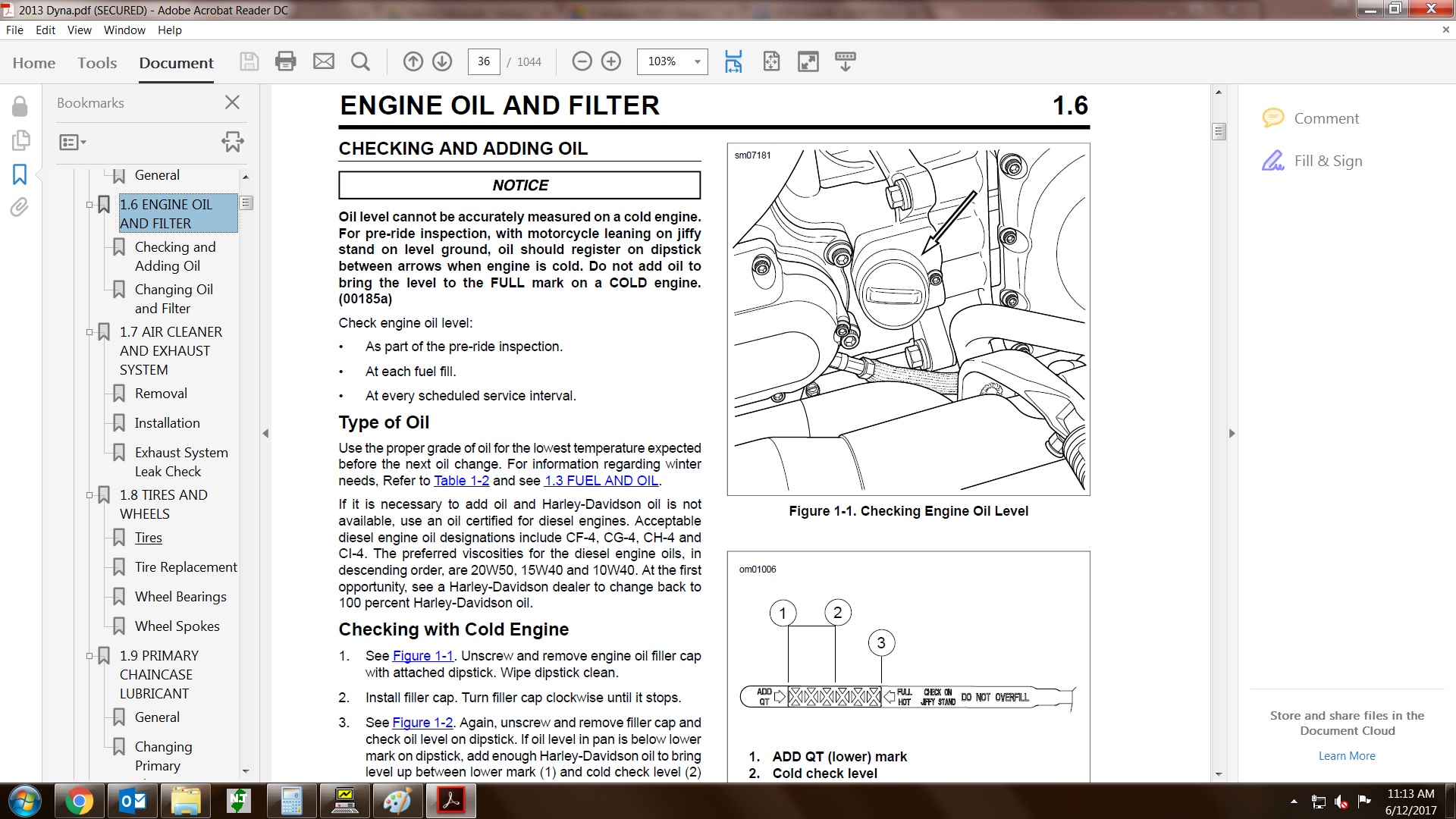 2013 Dyna.pdf (SECURED) - Adobe Acrobat Reader DC

File Edit View Window Help

Home Tools Document

36 / 1044

103%

Bookmarks

General

1.6 ENGINE OIL AND FILTER

Checking and Adding Oil

Changing Oil and Filter

1.7 AIR CLEANER AND EXHAUST SYSTEM

Removal

Installation

Exhaust System Leak Check

1.8 TIRES AND WHEELS

Tires

Tire Replacement

Wheel Bearings

Wheel Spokes

1.9 PRIMARY CHAINCASE LUBRICANT

General

Changing Primary

ENGINE OIL AND FILTER 1.6

CHECKING AND ADDING OIL

NOTICE

Oil level cannot be accurately measured on a cold engine. For pre-ride inspection, with motorcycle leaning on jiffy stand on level ground, oil should register on dipstick between arrows when engine is cold. Do not add oil to bring the level to the FULL mark on a COLD engine. (00185a)

Check engine oil level:

• As part of the pre-ride inspection.

• At each fuel fill.

• At every scheduled service interval.

Type of Oil

Use the proper grade of oil for the lowest temperature expected before the next oil change. For information regarding winter needs, Refer to Table 1-2 and see 1.3 FUEL AND OIL.

If it is necessary to add oil and Harley-Davidson oil is not available, use an oil certified for diesel engines. Acceptable diesel engine oil designations include CF-4, CG-4, CH-4 and CI-4. The preferred viscosities for the diesel engine oils, in descending order, are 20W50, 15W40 and 10W40. At the first opportunity, see a Harley-Davidson dealer to change back to 100 percent Harley-Davidson oil.

Checking with Cold Engine

1. See Figure 1-1. Unscrew and remove engine oil filler cap with attached dipstick. Wipe dipstick clean.

2. Install filler cap. Turn filler cap clockwise until it stops.

3. See Figure 1-2. Again, unscrew and remove filler cap and check oil level on dipstick. If oil level in pan is below lower mark on dipstick, add enough Harley-Davidson oil to bring level up between lower mark (1) and cold check level (2)

sm07181

Figure 1-1. Checking Engine Oil Level

om01006

1 2 3

ADD QT FULL HOT CHECK ON JIFFY STAND DO NOT OVERFILL

1. ADD QT (lower) mark
2. Cold check level

Comment

Fill & Sign

Store and share files in the Document Cloud

Learn More

11:13 AM
6/12/2017